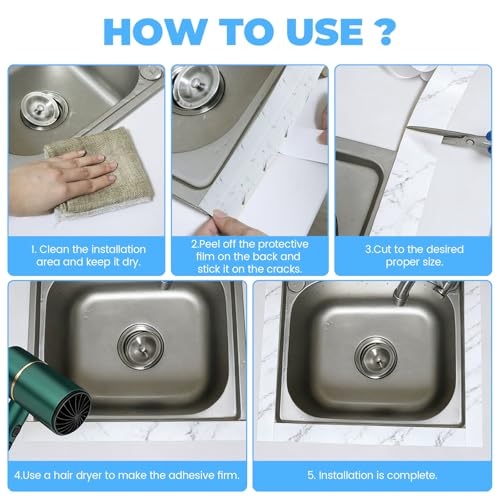 HOW TO USE ?

1. Clean the installation area and keep it dry.

2.Peel off the protective film on the back and stick it on the cracks.

3.Cut to the desired proper size.

4.Use a hair dryer to make the adhesive firm.

5. Installation is complete.