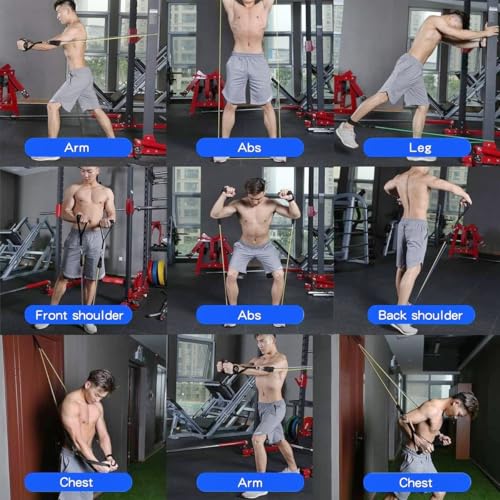 Arm
Abs
Leg
Front shoulder
Abs
Back shoulder
Chest
Arm
Chest