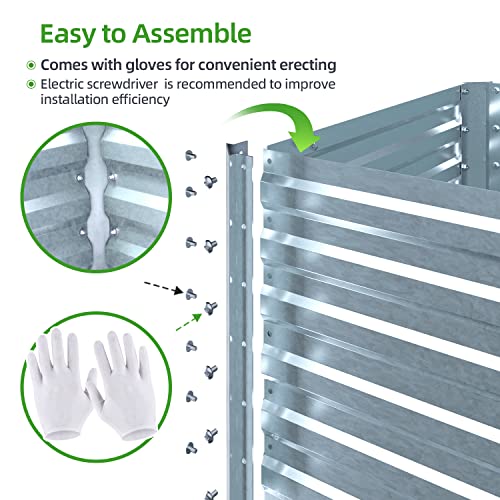 Easy to Assemble

Comes with gloves for convenient erecting

Electric screwdriver is recommended to improve installation efficiency