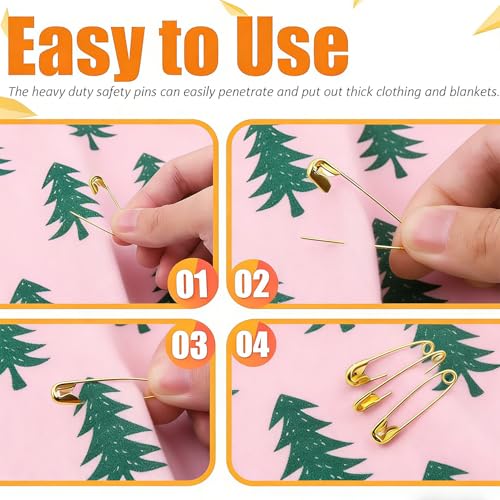 Easy to Use

The heavy duty safety pins can easily penetrate and put out thick clothing and blankets.

01

02

03

04