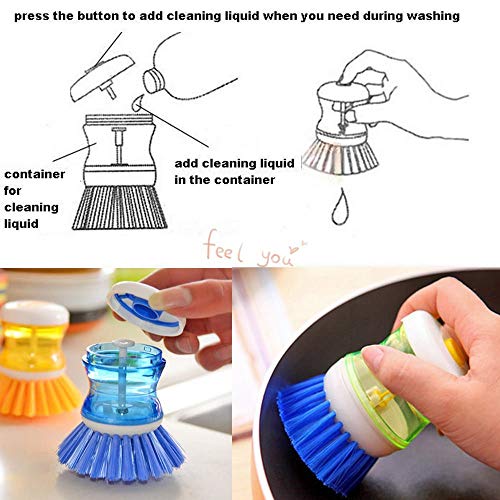 press the button to add cleaning liquid when you need during washing

container for cleaning liquid

add cleaning liquid in the container

feel you