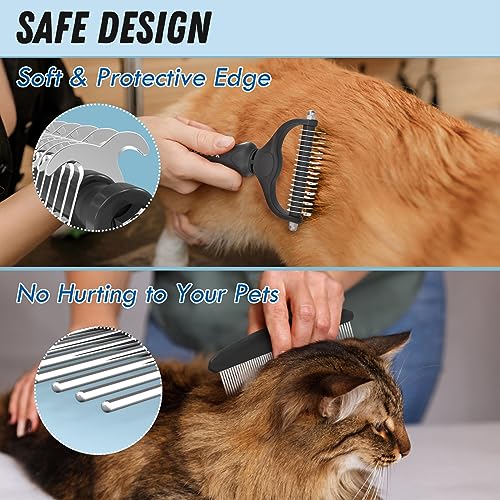 SAFE DESIGN

Soft & Protective Edge

No Hurting to Your Pets