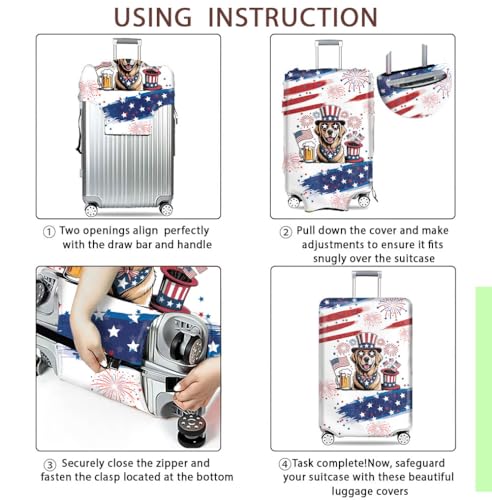 USING INSTRUCTION

① Two openings align perfectly with the draw bar and handle

② Pull down the cover and make adjustments to ensure it fits snugly over the suitcase

③ Securely close the zipper and fasten the clasp located at the bottom

④Task complete!Now, safeguard your suitcase with these beautiful luggage covers