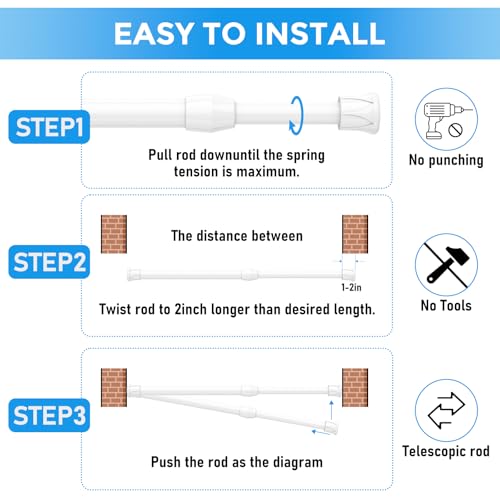 EASY TO INSTALL

STEP1

Pull rod downuntil the spring tension is maximum.

No punching

STEP2

The distance between

1-2in

Twist rod to 2inch longer than desired length.

No Tools

STEP3

Push the rod as the diagram

Telescopic rod