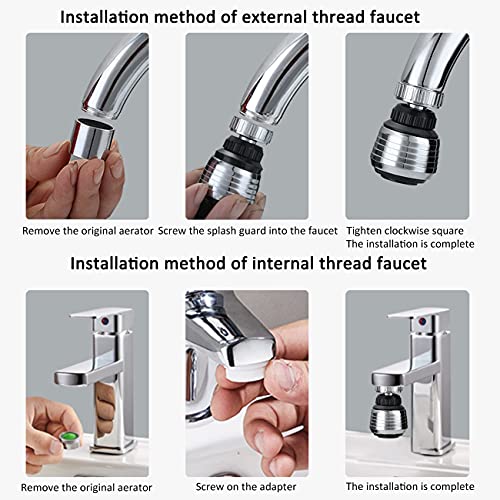 Installation method of external thread faucet

Remove the original aerator

Screw the splash guard into the faucet

Tighten clockwise square
The installation is complete

Installation method of internal thread faucet

Remove the original aerator

Screw on the adapter

The installation is complete