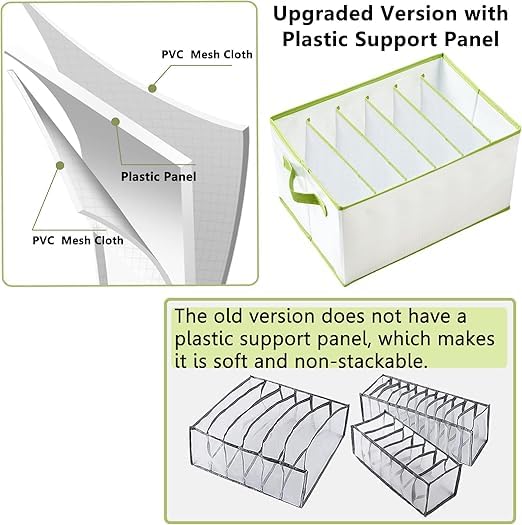 PVC Mesh Cloth

Plastic Panel

PVC Mesh Cloth

Upgraded Version with Plastic Support Panel

The old version does not have a plastic support panel, which makes it is soft and non-stackable.