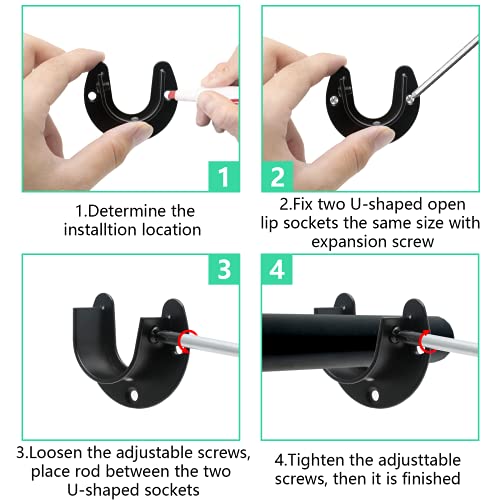 1

1.Determine the installtion location

2

2.Fix two U-shaped open lip sockets the same size with expansion screw

3

3.Loosen the adjustable screws, place rod between the two U-shaped sockets

4

4.Tighten the adjusttable screws, then it is finished