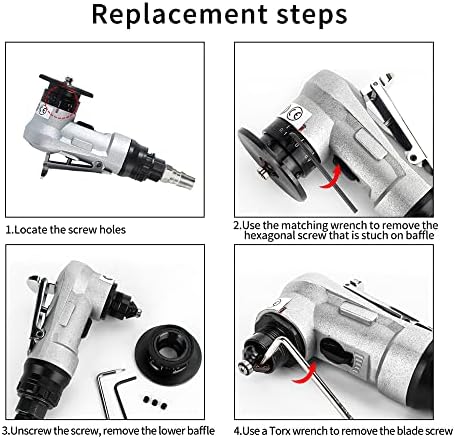 Replacement steps

1.Locate the screw holes

2.Use the matching wrench to remove the hexagonal screw that is stuch on baffle

3.Unscrew the screw, remove the lower baffle

4.Use a Torx wrench to remove the blade screw