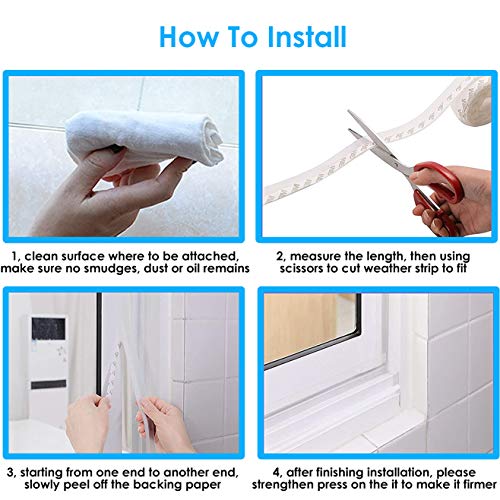 How To Install

1, clean surface where to be attached, make sure no smudges, dust or oil remains

2, measure the length, then using scissors to cut weather strip to fit

3, starting from one end to another end, slowly peel off the backing paper

4, after finishing installation, please strengthen press on the it to make it firmer