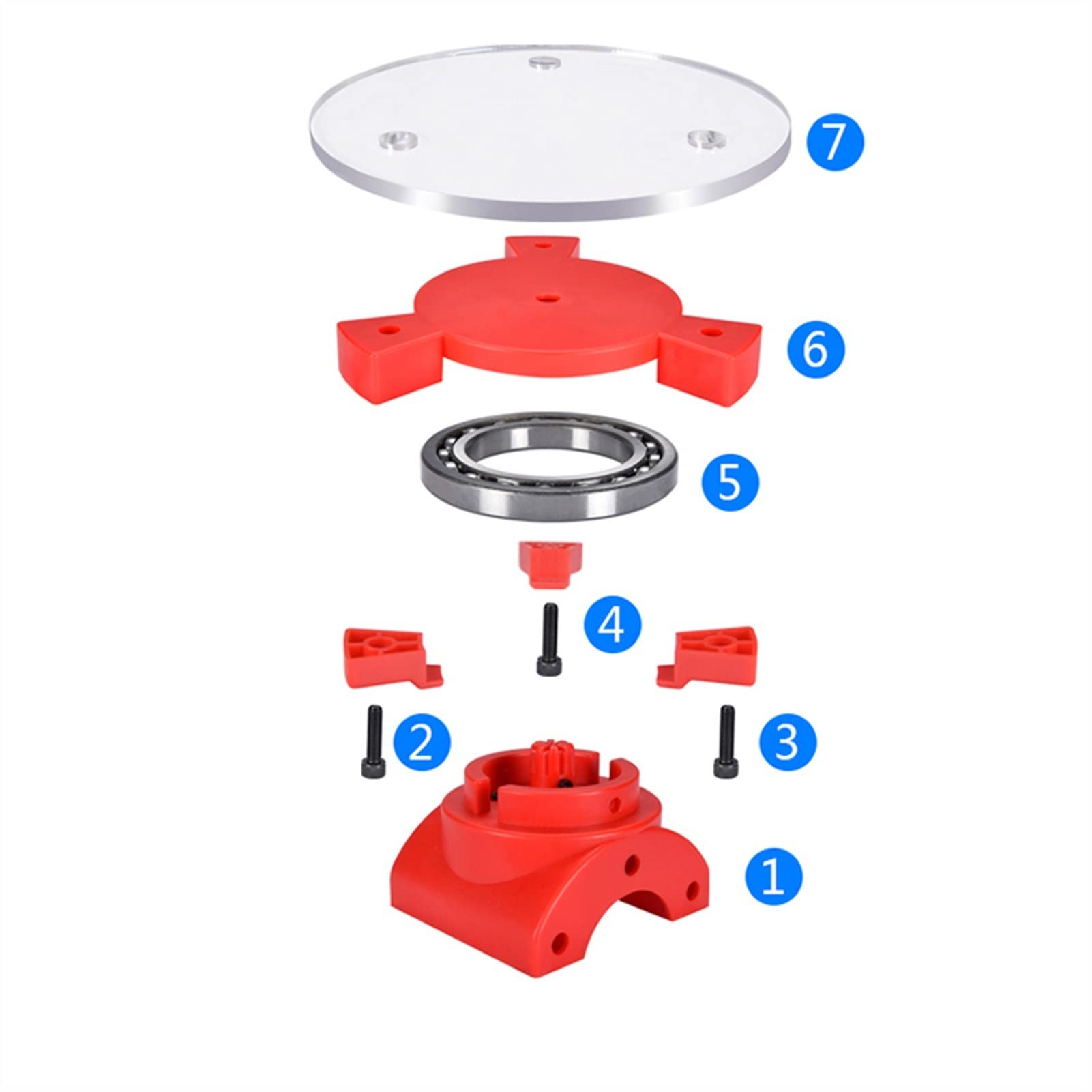 7

6

5

4

2

3

1