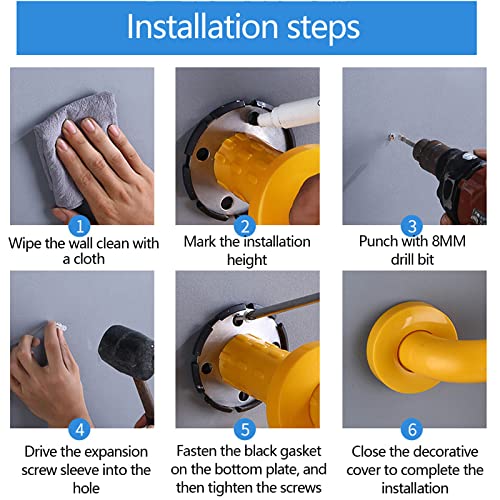 Installation steps

1
Wipe the wall clean with a cloth

2
Mark the installation height

3
Punch with 8MM drill bit

4
Drive the expansion screw sleeve into the hole

5
Fasten the black gasket on the bottom plate, and then tighten the screws

6
Close the decorative cover to complete the installation