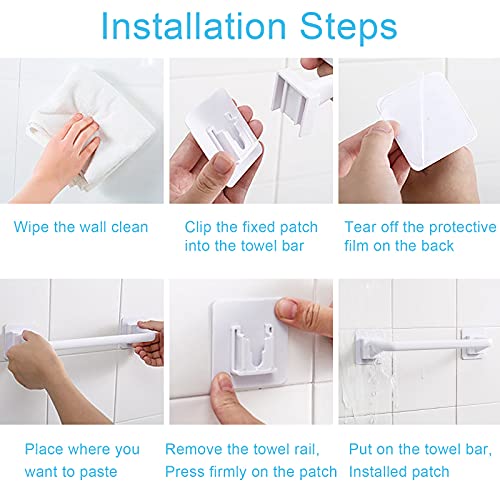 Installation Steps

Wipe the wall clean

Clip the fixed patch into the towel bar

Tear off the protective film on the back

Place where you want to paste

Remove the towel rail, Press firmly on the patch

Put on the towel bar, Installed patch