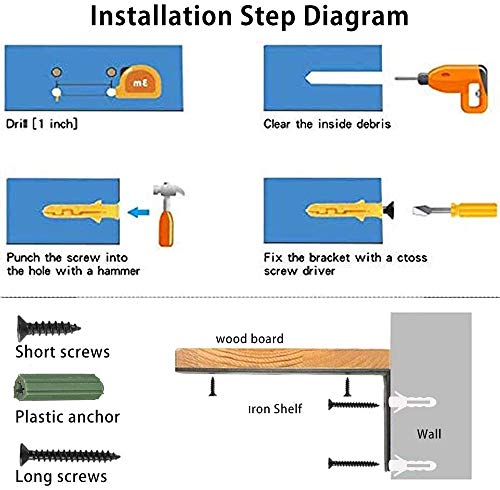 Installation Step Diagram

mE

Drill [1 inch]

Clear the inside debris

Punch the screw into the hole with a hammer

Fix the bracket with a ctoss screw driver

Short screws

Plastic anchor

Long screws

wood board

Iron Shelf

Wall