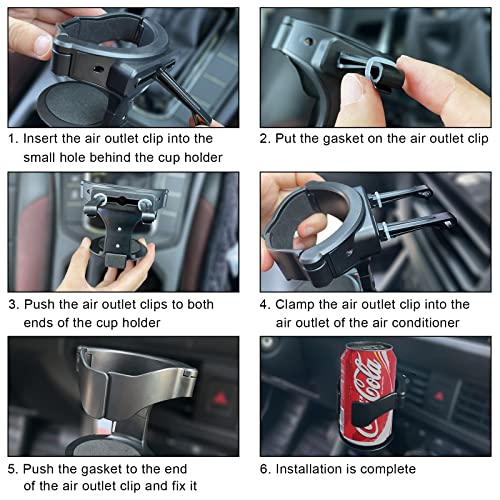 1. Insert the air outlet clip into the small hole behind the cup holder

2. Put the gasket on the air outlet clip

3. Push the air outlet clips to both ends of the cup holder

4. Clamp the air outlet clip into the air outlet of the air conditioner

5. Push the gasket to the end of the air outlet clip and fix it

Coca-Cola

6. Installation is complete