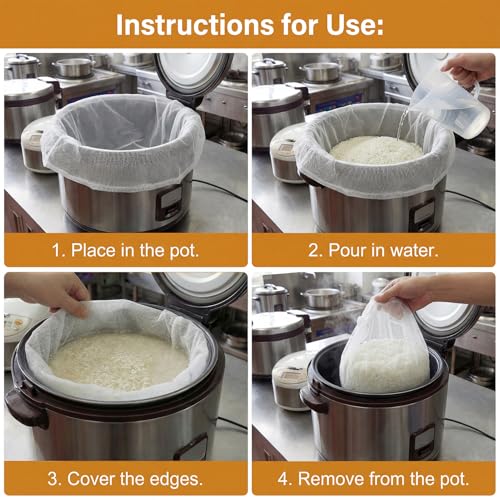 Instructions for Use:

1. Place in the pot.

2. Pour in water.

3. Cover the edges.

4. Remove from the pot.