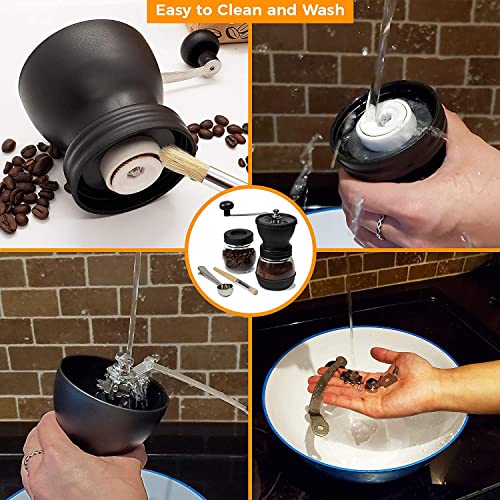 Easy to Clean and Wash