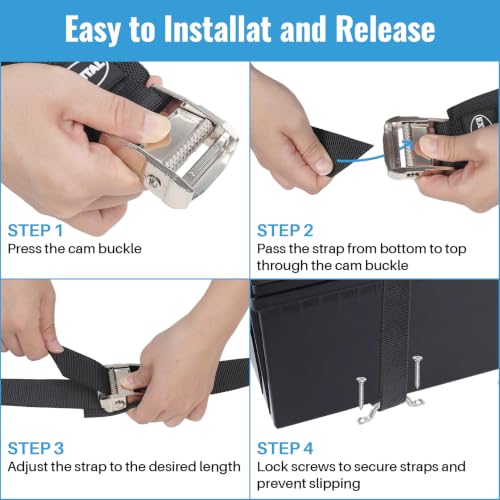 Easy to Installat and Release

STEP 1
Press the cam buckle

STEP 2
Pass the strap from bottom to top through the cam buckle

STEP 3
Adjust the strap to the desired length

STEP 4
Lock screws to secure straps and prevent slipping