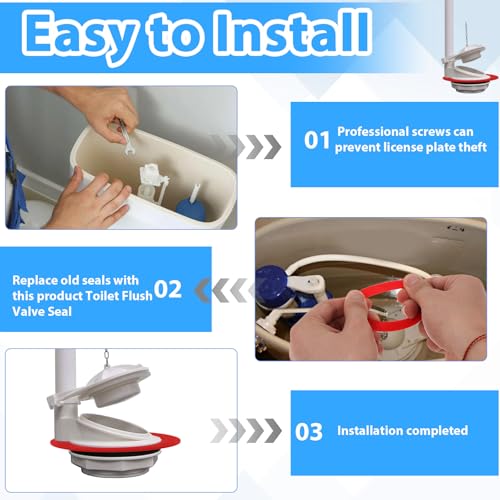 Easy to Install

01 Professional screws can prevent license plate theft

Replace old seals with this product Toilet Flush Valve Seal 02

03 Installation completed