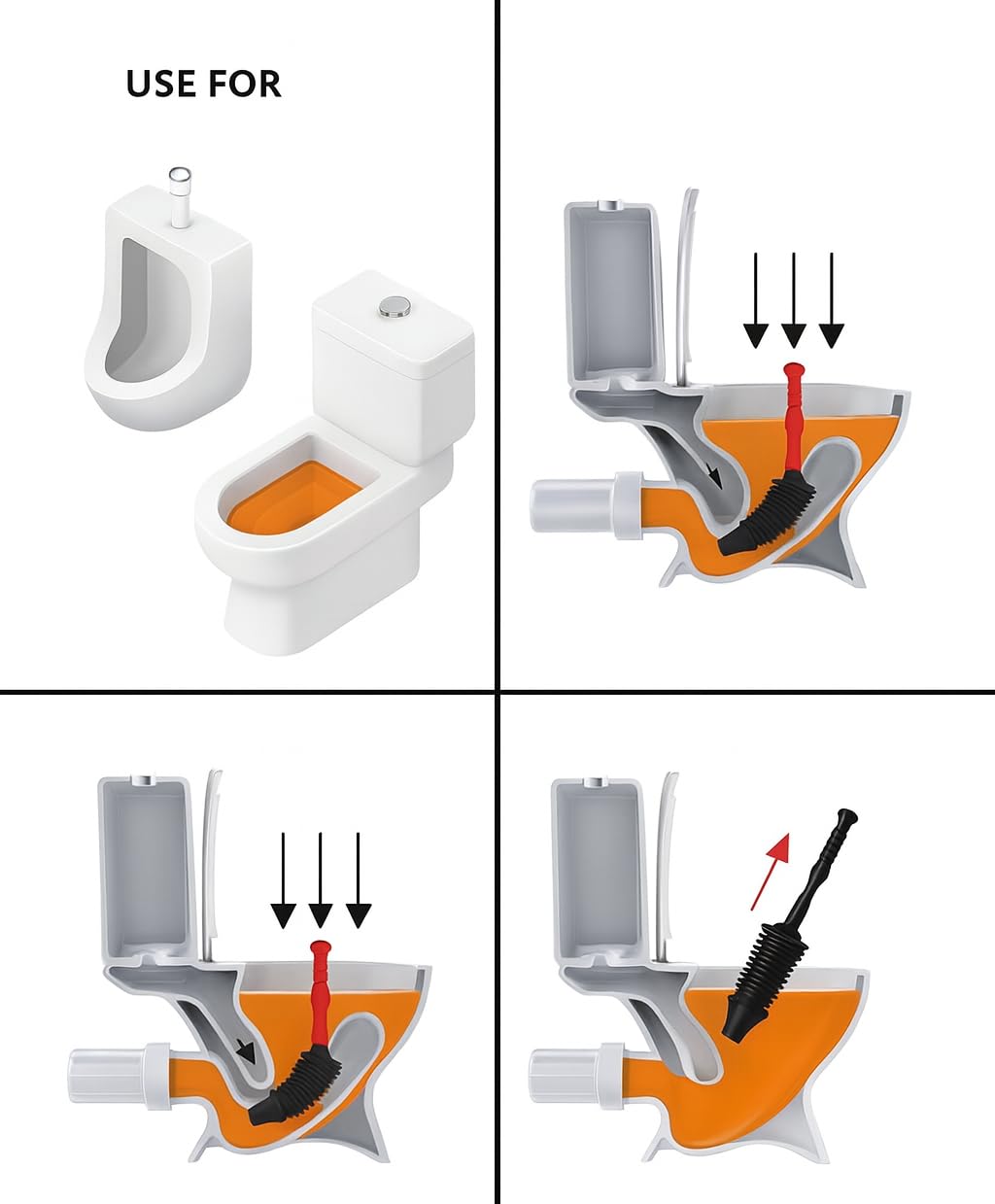 USE FOR