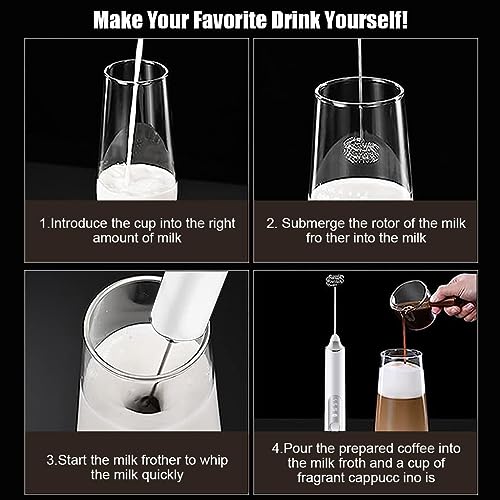 Make Your Favorite Drink Yourself!

1.Introduce the cup into the right amount of milk

2. Submerge the rotor of the milk fro ther into the milk

3.Start the milk frother to whip the milk quickly

4.Pour the prepared coffee into the milk froth and a cup of fragrant cappucc ino is