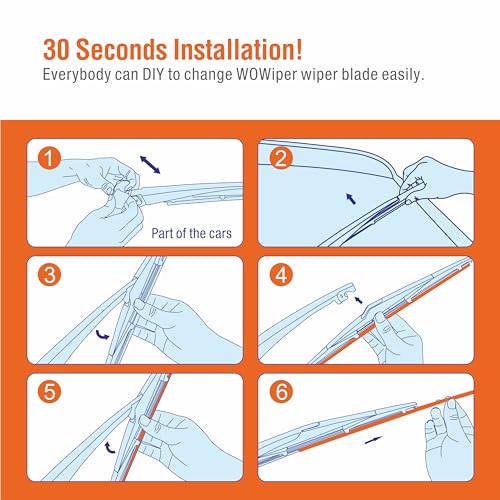 30 Seconds Installation!
Everybody can DIY to change WOWiper wiper blade easily.

1
Part of the cars

2

3

4

5

6