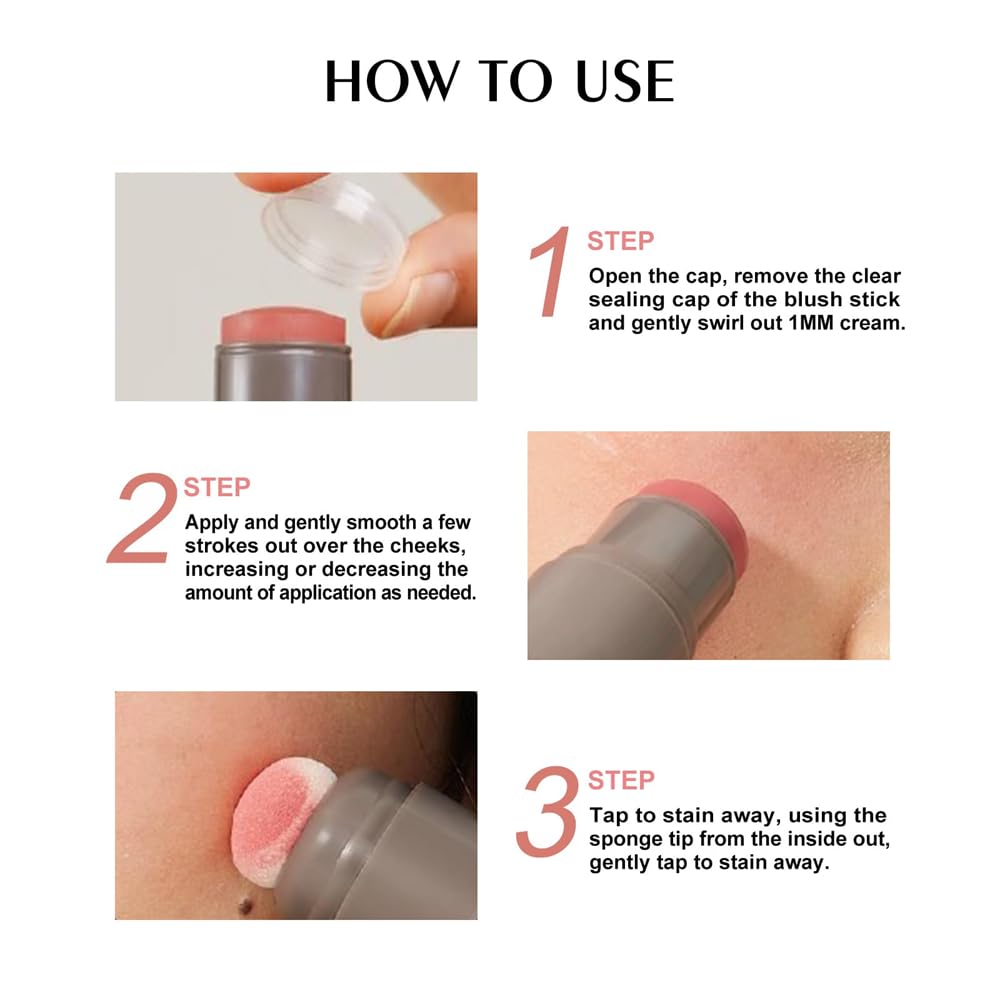 HOW TO USE

1 STEP
Open the cap, remove the clear sealing cap of the blush stick and gently swirl out 1MM cream.

2 STEP
Apply and gently smooth a few strokes out over the cheeks, increasing or decreasing the amount of application as needed.

3 STEP
Tap to stain away, using the sponge tip from the inside out, gently tap to stain away.