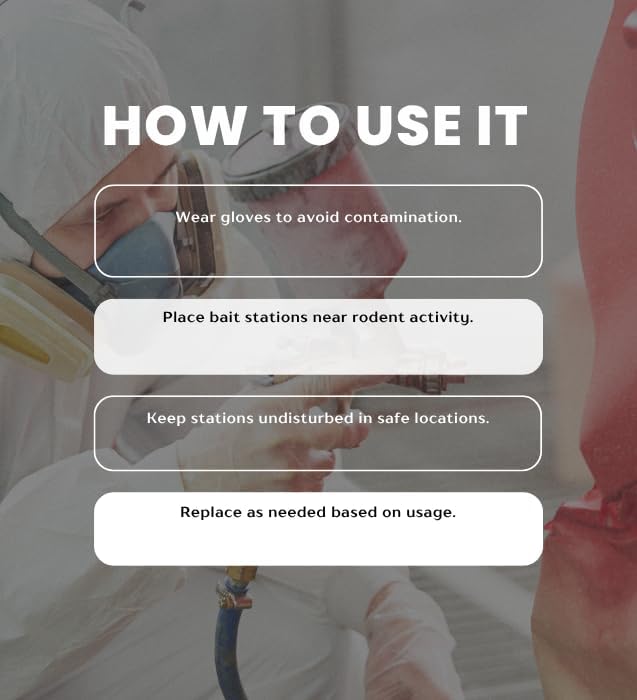 HOW TO USE IT

Wear gloves to avoid contamination.

Place bait stations near rodent activity.

Keep stations undisturbed in safe locations.

Replace as needed based on usage.