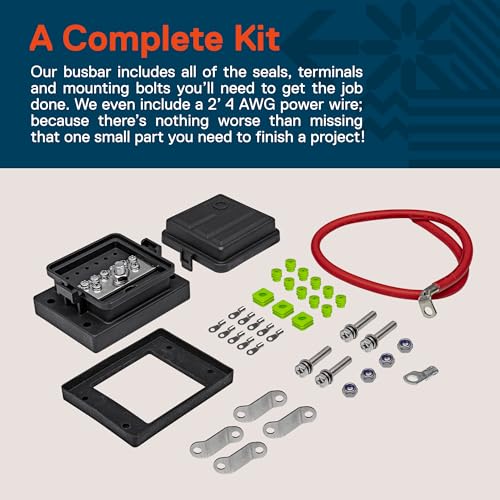 A Complete Kit

Our busbar includes all of the seals, terminals and mounting bolts you'll need to get the job done. We even include a 2' 4 AWG power wire; because there's nothing worse than missing that one small part you need to finish a project!