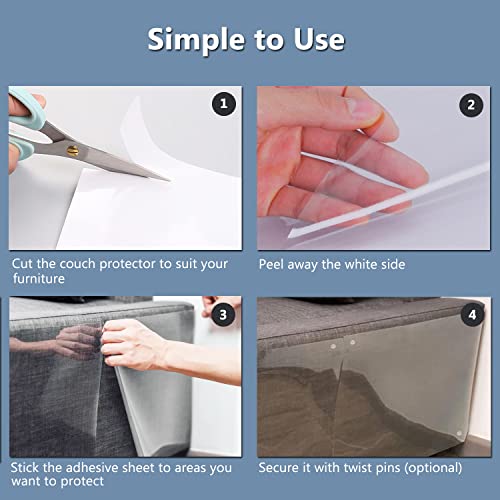 Simple to Use

1

Cut the couch protector to suit your furniture

2

Peel away the white side

3

Stick the adhesive sheet to areas you want to protect

4

Secure it with twist pins (optional)