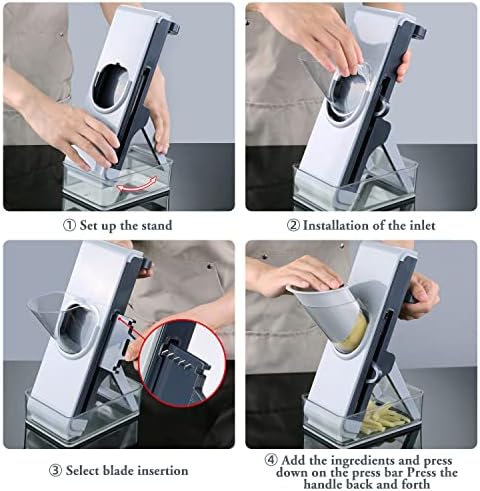 ① Set up the stand

② Installation of the inlet

③ Select blade insertion

④ Add the ingredients and press down on the press bar Press the handle back and forth