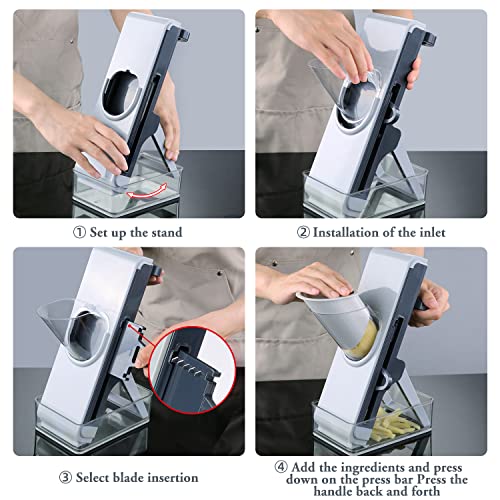 ① Set up the stand

② Installation of the inlet

③ Select blade insertion

④ Add the ingredients and press down on the press bar Press the handle back and forth