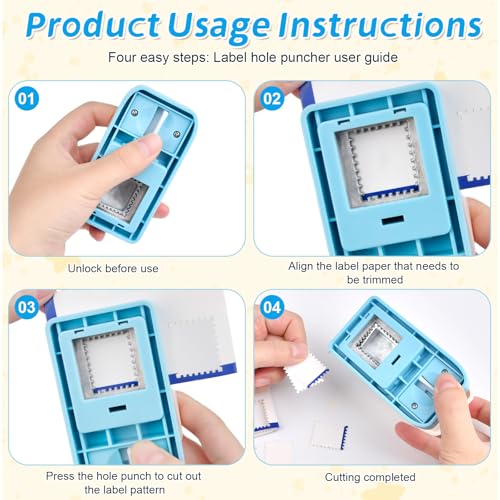 Product Usage Instructions

Four easy steps: Label hole puncher user guide

01

Unlock before use

02

Align the label paper that needs to be trimmed

03

Press the hole punch to cut out the label pattern

04

Cutting completed