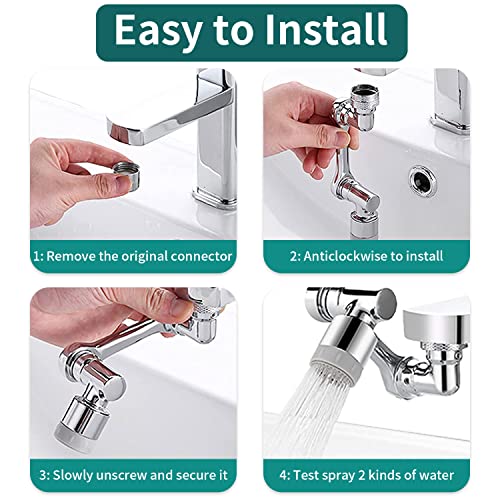 Easy to Install

1: Remove the original connector

2: Anticlockwise to install

3: Slowly unscrew and secure it

4: Test spray 2 kinds of water