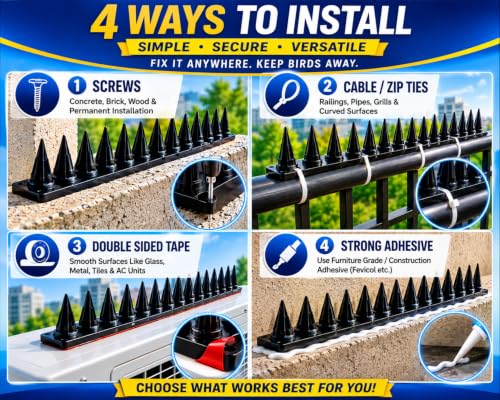 4 WAYS TO INSTALL

SIMPLE • SECURE • VERSATILE

FIX IT ANYWHERE. KEEP BIRDS AWAY.

1 SCREWS
Concrete, Brick, Wood & Permanent Installation

2 CABLE / ZIP TIES
Railings, Pipes, Grills & Curved Surfaces

3 DOUBLE SIDED TAPE
Smooth Surfaces Like Glass, Metal, Tiles & AC Units

4 STRONG ADHESIVE
Use Furniture Grade / Construction Adhesive (Fevicol etc.)

CHOOSE WHAT WORKS BEST FOR YOU!