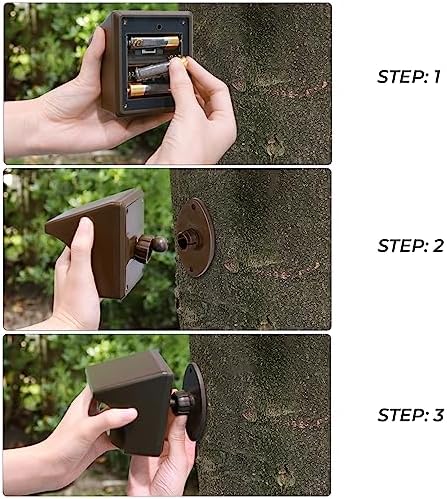 STEP: 1

STEP: 2

STEP: 3