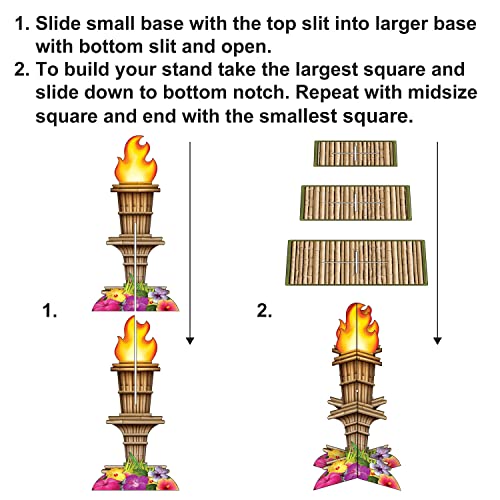 1. Slide small base with the top slit into larger base with bottom slit and open.
2. To build your stand take the largest square and slide down to bottom notch. Repeat with midsize square and end with the smallest square.

1.

2.