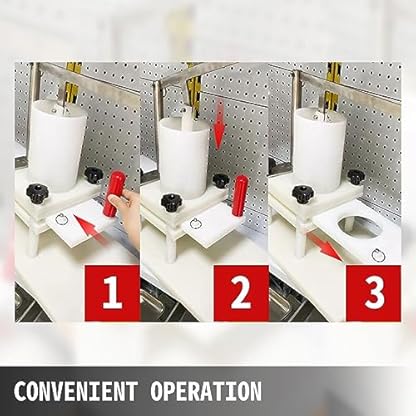 1

2

3

CONVENIENT OPERATION