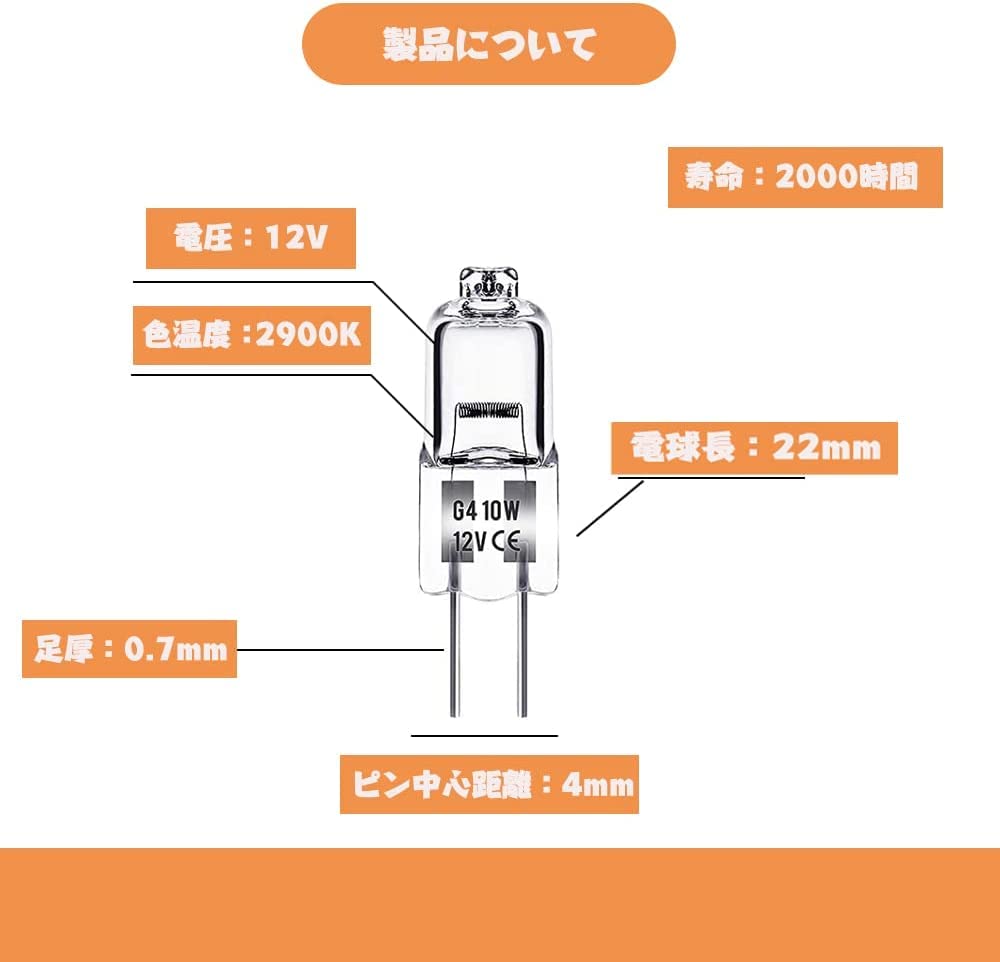 製品について

寿命：2000時間

電圧：12V

色温度：2900K

電球長：22mm

G4 10W
12V CE

足厚：0.7mm

ピン中心距離：4mm