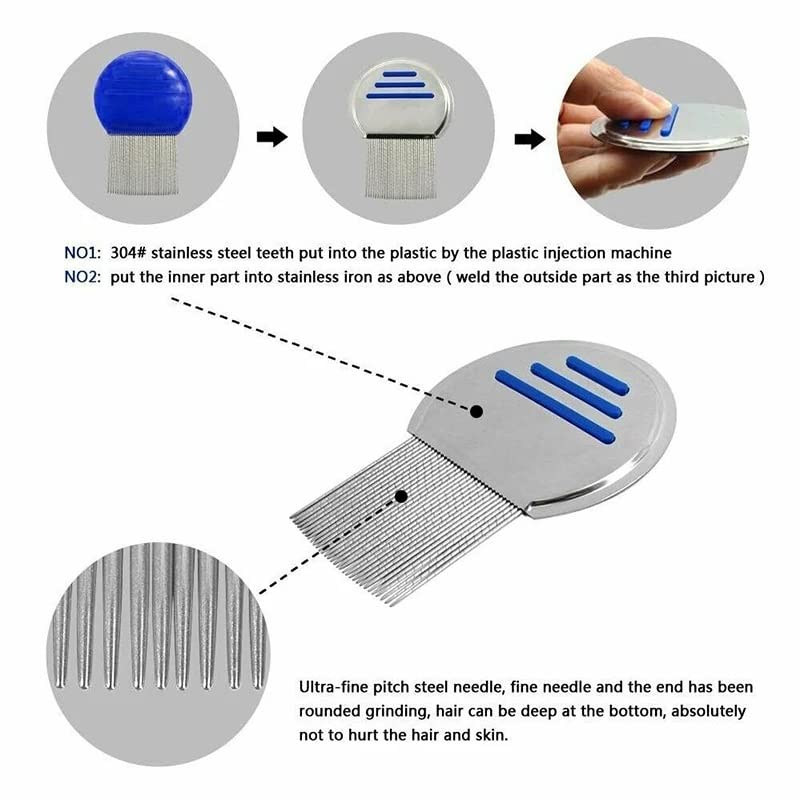 NO1: 304# stainless steel teeth put into the plastic by the plastic injection machine
NO2: put the inner part into stainless iron as above ( weld the outside part as the third picture )

Ultra-fine pitch steel needle, fine needle and the end has been rounded grinding, hair can be deep at the bottom, absolutely not to hurt the hair and skin.