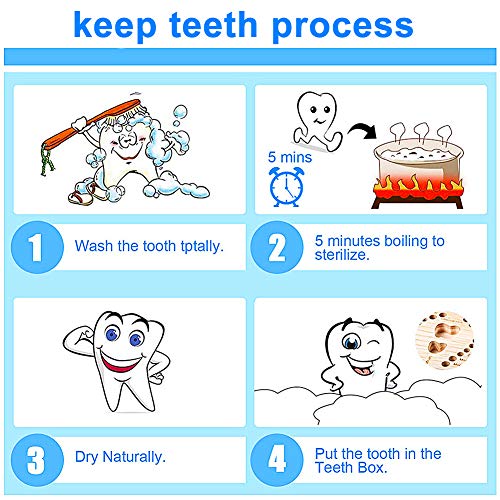 keep teeth process

5 mins

1 Wash the tooth tptally.

2 5 minutes boiling to sterilize.

3 Dry Naturally.

4 Put the tooth in the Teeth Box.