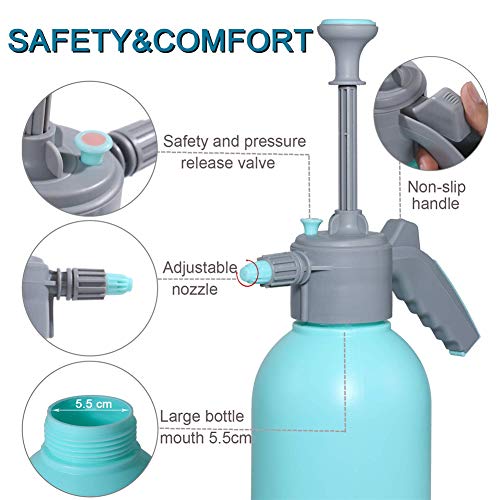 SAFETY&COMFORT

Safety and pressure release valve

Non-slip handle

Adjustable nozzle

5.5 cm

Large bottle mouth 5.5cm