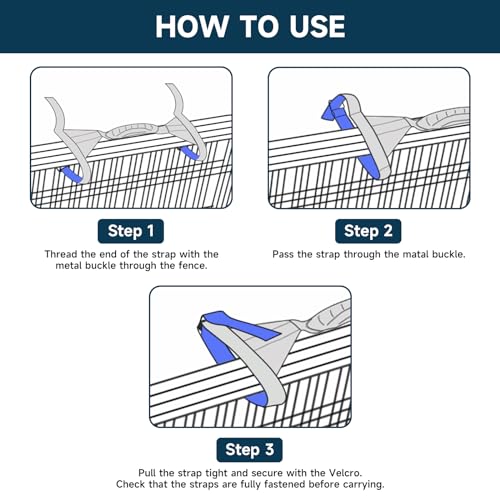 HOW TO USE

Step 1

Thread the end of the strap with the metal buckle through the fence.

Step 2

Pass the strap through the matal buckle.

Step 3

Pull the strap tight and secure with the Velcro.
Check that the straps are fully fastened before carrying.