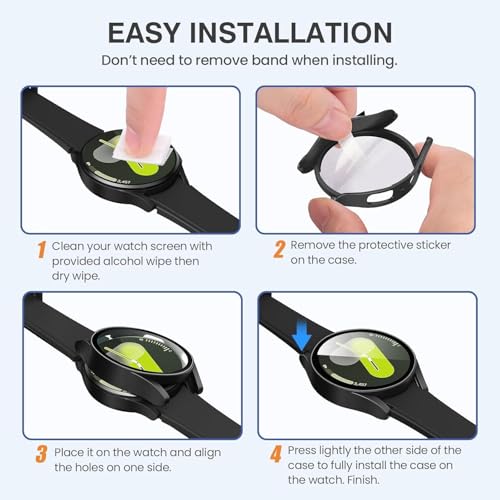 EASY INSTALLATION

Don't need to remove band when installing.

1 Clean your watch screen with provided alcohol wipe then dry wipe.

2 Remove the protective sticker on the case.

3 Place it on the watch and align the holes on one side.

4 Press lightly the other side of the case to fully install the case on the watch. Finish.