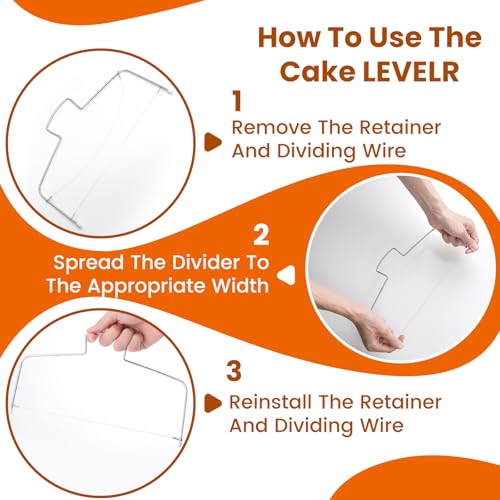 How To Use The Cake LEVELR

1
Remove The Retainer And Dividing Wire

2
Spread The Divider To The Appropriate Width

3
Reinstall The Retainer And Dividing Wire