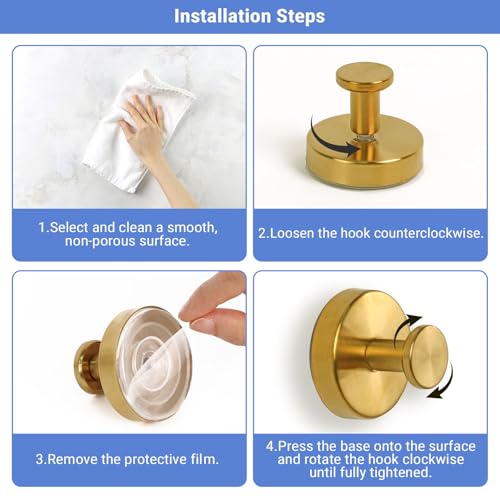 Installation Steps

1.Select and clean a smooth, non-porous surface.

2.Loosen the hook counterclockwise.

3.Remove the protective film.

4.Press the base onto the surface and rotate the hook clockwise until fully tightened.