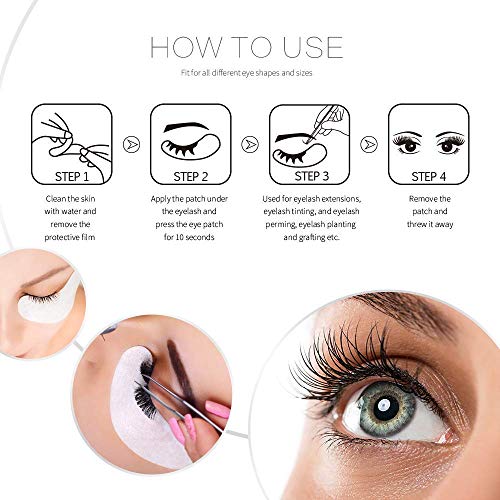 HOW TO USE

Fit for all different eye shapes and sizes

STEP 1

Clean the skin with water and remove the protective film

STEP 2

Apply the patch under the eyelash and press the eye patch for 10 seconds

STEP 3

Used for eyelash extensions, eyelash tinting, and eyelash perming, eyelash planting and grafting etc.

STEP 4

Remove the patch and threw it away