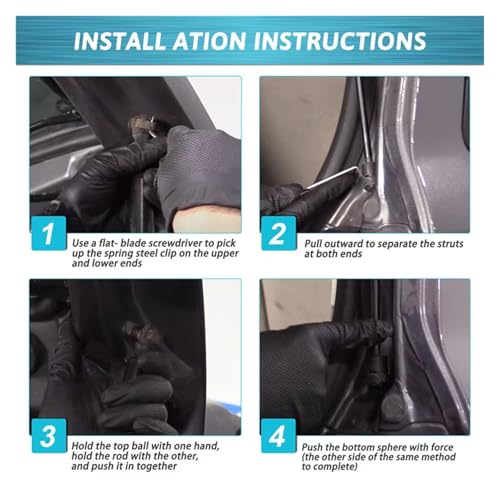 INSTALL ATION INSTRUCTIONS

1

Use a flat- blade screwdriver to pick up the spring steel clip on the upper and lower ends

2

Pull outward to separate the struts at both ends

3

Hold the top ball with one hand, hold the rod with the other, and push it in together

4

Push the bottom sphere with force (the other side of the same method to complete)