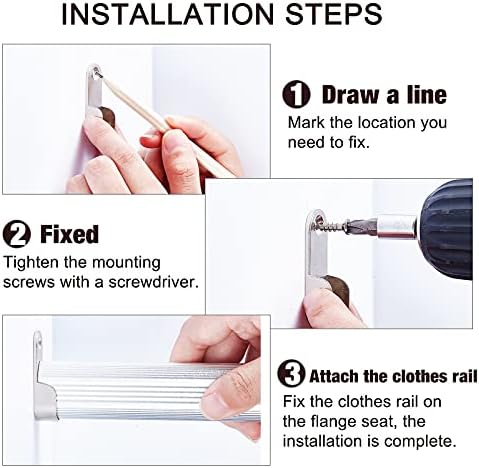 INSTALLATION STEPS

1 Draw a line
Mark the location you need to fix.

2 Fixed
Tighten the mounting screws with a screwdriver.

3 Attach the clothes rail
Fix the clothes rail on the flange seat, the installation is complete.