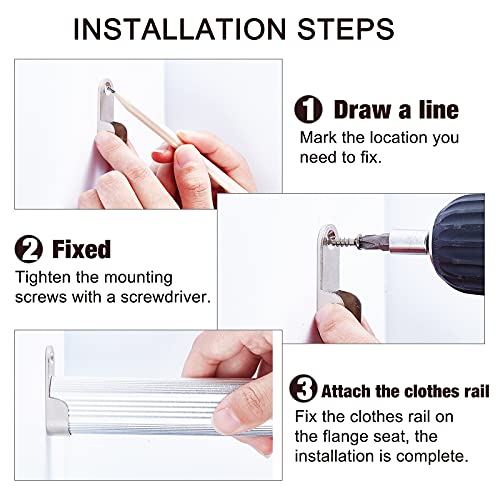 INSTALLATION STEPS

1 Draw a line
Mark the location you need to fix.

2 Fixed
Tighten the mounting screws with a screwdriver.

3 Attach the clothes rail
Fix the clothes rail on the flange seat, the installation is complete.