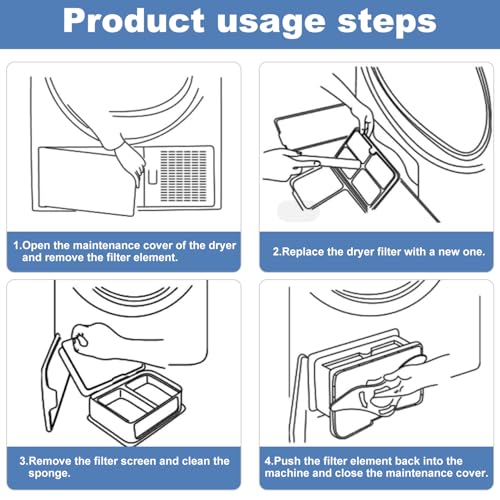 Product usage steps

1.Open the maintenance cover of the dryer and remove the filter element.

2.Replace the dryer filter with a new one.

3.Remove the filter screen and clean the sponge.

4.Push the filter element back into the machine and close the maintenance cover.